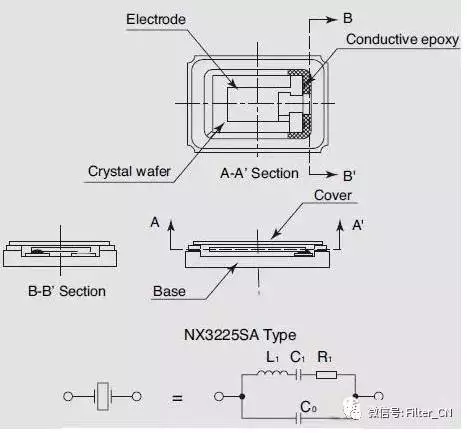 Electrode

B

Conductive epoxy

Crystal wafer

A-A' Section

B'

Cover

A

A'

B-B' Section

Base

NX3225SA Type

$L_1$ $C_1$ $R_1$

=

$C_0$

微信号: Filter_CN